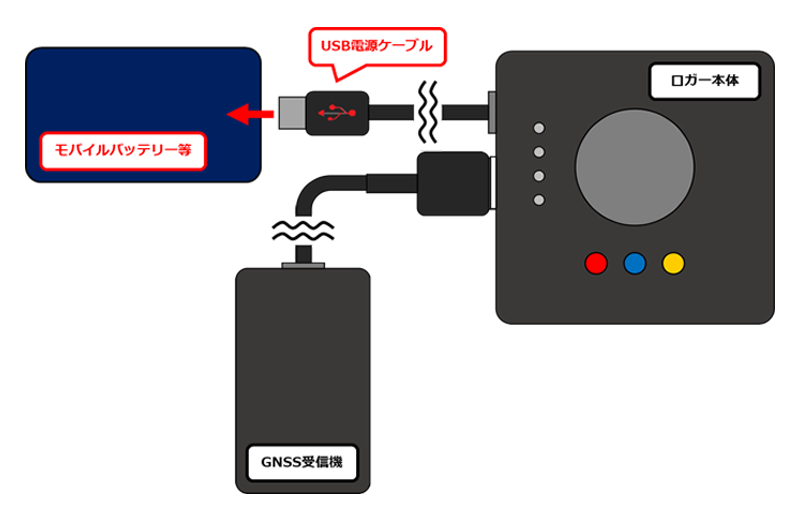 USB電源ケーブル

ロガー本体

モバイルバッテリー等

GNSS受信機